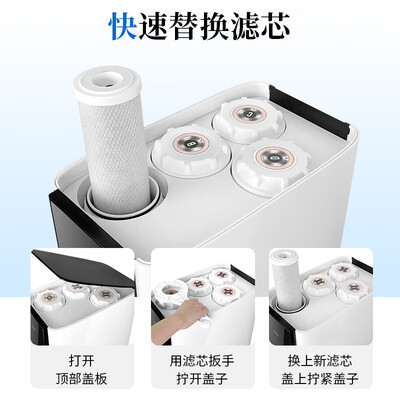 快速替换滤芯

打开
顶部盖板

用滤芯扳手
拧开盖子

换上新滤芯
盖上拧紧盖子