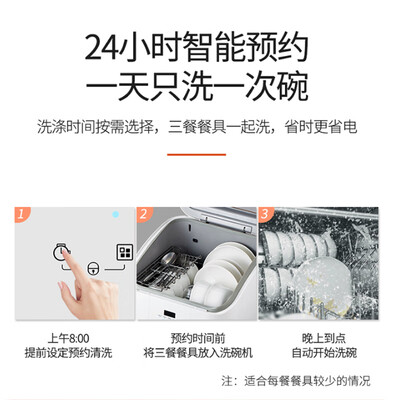 24小时智能预约
一天只洗一次碗

洗涤时间按需选择，三餐餐具一起洗，省时更省电

1

2

3

上午8:00
提前设定预约清洗

预约时间前
将三餐餐具放入洗碗机

晚上到点
自动开始洗碗

注：适合每餐餐具较少的情况