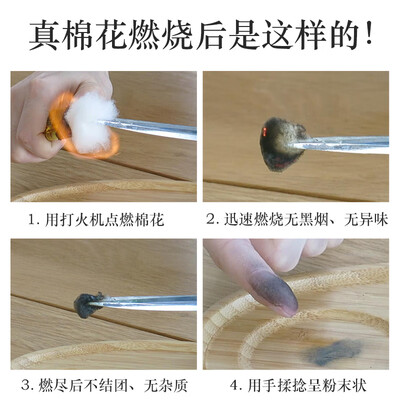 真棉花燃烧后是这样的！

1. 用打火机点燃棉花

2. 迅速燃烧无黑烟、无异味

3. 燃尽后不结团、无杂质

4. 用手揉捻呈粉末状