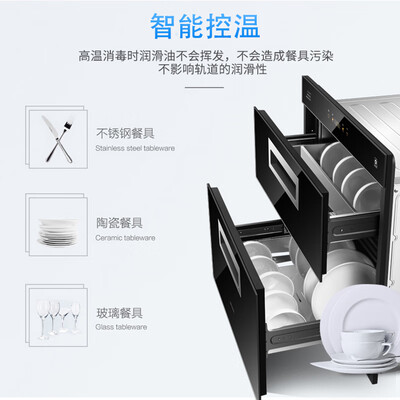 智能控温

高温消毒时润滑油不会挥发，不会造成餐具污染
不影响轨道的润滑性

不锈钢餐具
Stainless steel tableware

陶瓷餐具
Ceramic tableware

玻璃餐具
Glass tableware