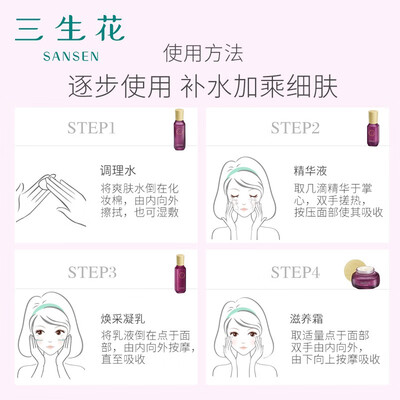 三生花
SANSEN

使用方法
逐步使用 补水加乘细肤

STEP1

调理水
将爽肤水倒在化妆棉，由内向外擦拭，也可湿敷

STEP2

精华液
取几滴精华于掌心，双手搓热，按压面部使其吸收

STEP3

焕采凝乳
将乳液倒在点于面部，由内向外按摩，直至吸收

STEP4

滋养霜
取适量点于面部双手由内向外，由下向上按摩吸收