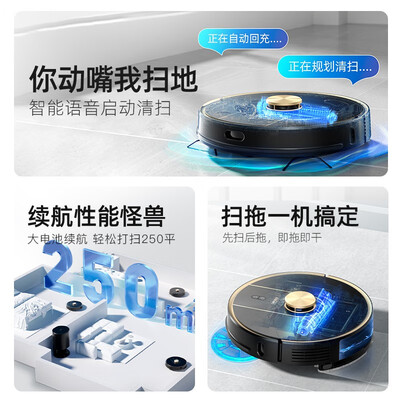 正在自动回充....

正在规划清扫....

你动嘴我扫地

智能语音启动清扫

续航性能怪兽

大电池续航 轻松打扫250平

250m

扫拖一机搞定

先扫后拖，即拖即干