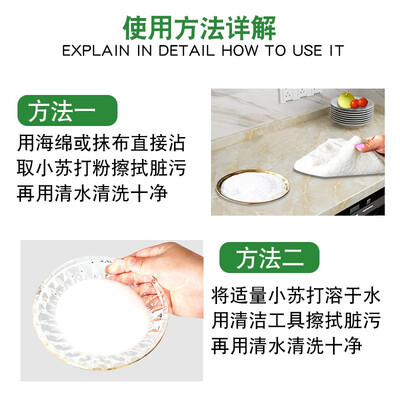 使用方法详解
EXPLAIN IN DETAIL HOW TO USE IT

方法一

用海绵或抹布直接沾取小苏打粉擦拭脏污再用清水清洗十净

方法二

将适量小苏打溶于水用清洁工具擦拭脏污再用清水清洗十净