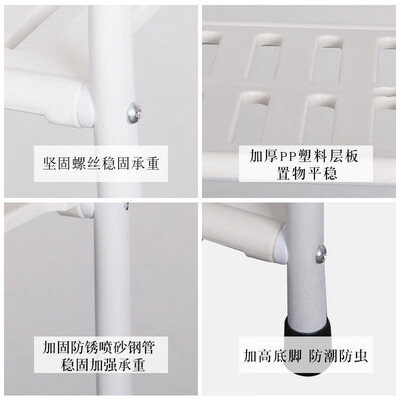 坚固螺丝稳固承重

加厚PP塑料层板
置物平稳

加固防锈喷砂钢管
稳固加强承重

加高底脚 防潮防虫