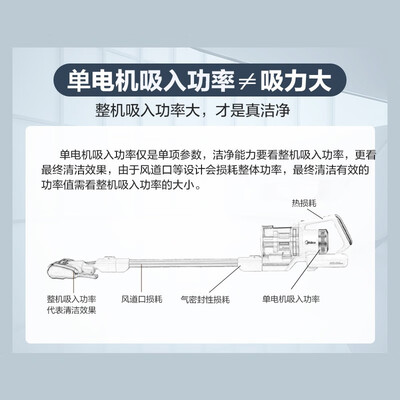 单电机吸入功率$\neq$吸力大

整机吸入功率大，才是真洁净

单电机吸入功率仅是单项参数，洁净能力要看整机吸入功率，更看最终清洁效果，由于风道口等设计会损耗整体功率，最终清洁有效的功率值需看整机吸入功率的大小。

热损耗

整机吸入功率
代表清洁效果

风道口损耗

气密封性损耗

单电机吸入功率