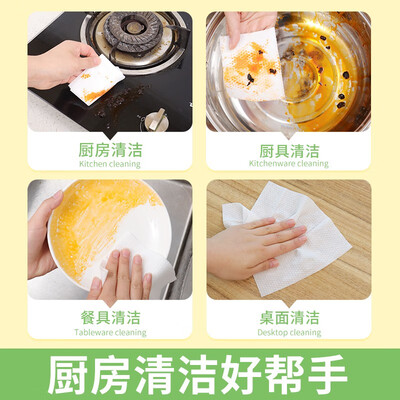 厨房清洁
Kitchen cleaning

厨具清洁
Kitchenware cleaning

餐具清洁
Tableware cleaning

桌面清洁
Desktop cleaning

厨房清洁好帮手