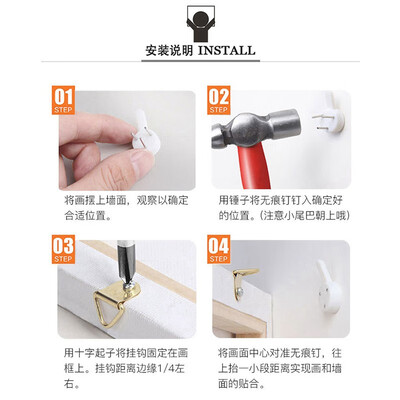 安装说明 INSTALL

01
STEP

将画摆上墙面，观察以确定合适位置。

02
STEP

用锤子将无痕钉钉入确定好的位置。(注意小尾巴朝上哦)

03
STEP

用十字起子将挂钩固定在画框上。挂钩距离边缘1/4左右。

04
STEP

将画面中心对准无痕钉，往上抬一小段距离实现画和墙面的贴合。