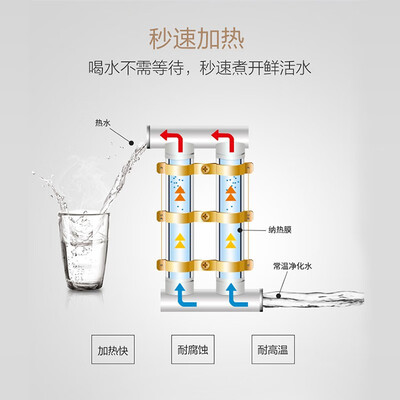 秒速加热

喝水不需等待，秒速煮开鲜活水

热水

纳热膜

常温净化水

加热快

耐腐蚀

耐高温