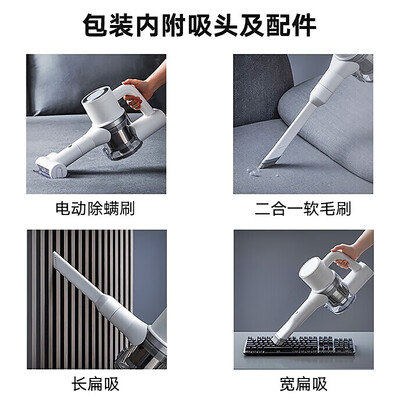 包装内附吸头及配件

电动除螨刷

二合一软毛刷

长扁吸

宽扁吸