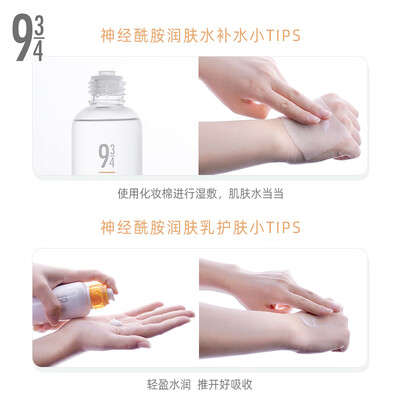 $9\frac{3}{4}$

神经酰胺润肤水补水小TIPS

$9\frac{3}{4}$

使用化妆棉进行湿敷，肌肤水当当

神经酰胺润肤乳护肤小TIPS

轻盈水润 推开好吸收