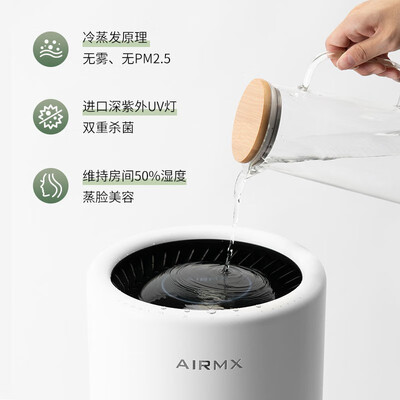 冷蒸发原理
无雾、无PM2.5

进口深紫外UV灯
双重杀菌

维持房间50%湿度
蒸脸美容

AIRMX