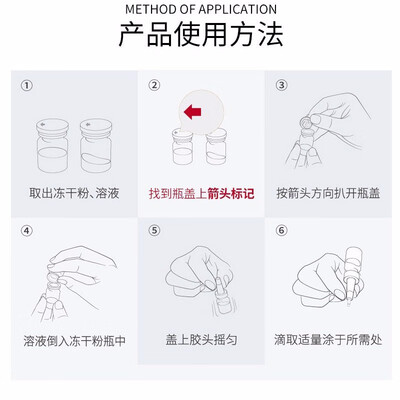 METHOD OF APPLICATION

产品使用方法

①
取出冻干粉、溶液

②
找到瓶盖上箭头标记

③
按箭头方向扒开瓶盖

④
溶液倒入冻干粉瓶中

⑤
盖上胶头摇匀

⑥
滴取适量涂于所需处