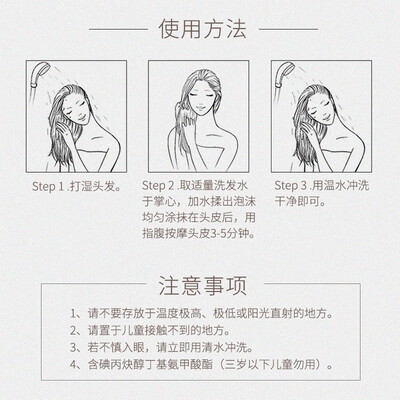 使用方法

Step 1 .打湿头发。

Step 2 .取适量洗发水于掌心，加水揉出泡沫均匀涂抹在头皮后，用指腹按摩头皮3-5分钟。

Step 3 .用温水冲洗干净即可。

注意事项

1、请不要存放于温度极高、极低或阳光直射的地方。
2、请置于儿童接触不到的地方。
3、若不慎入眼，请立即用清水冲洗。
4、含碘丙炔醇丁基氨甲酸酯（三岁以下儿童勿用）。