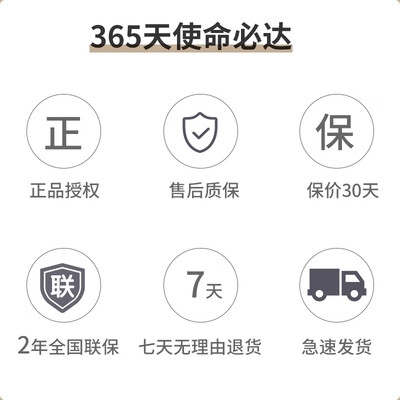 365天使命必达

正

正品授权

售后质保

保

保价30天

联

2年全国联保

7天

七天无理由退货

急速发货