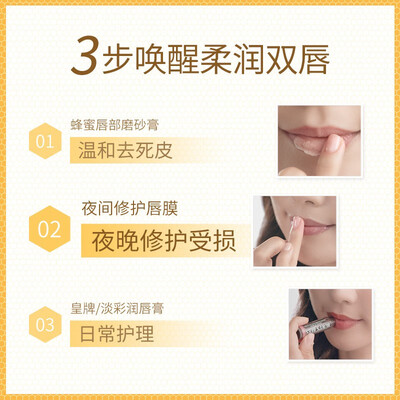 3步唤醒柔润双唇

01
蜂蜜唇部磨砂膏
温和去死皮

02
夜间修护唇膜
夜晚修护受损

03
皇牌/淡彩润唇膏
日常护理