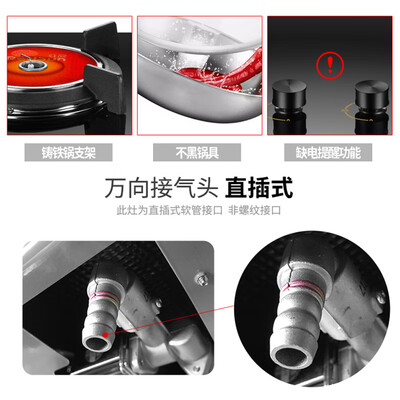 铸铁锅支架

不黑锅具

缺电提醒功能

万向接气头 直插式

此灶为直插式软管接口 非螺纹接口