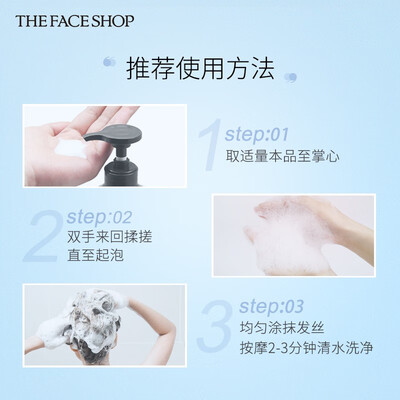 THE FACE SHOP

推荐使用方法

1 step:01
取适量本品至掌心

2 step:02
双手来回揉搓
直至起泡

3 step:03
均匀涂抹发丝
按摩2-3分钟清水洗净