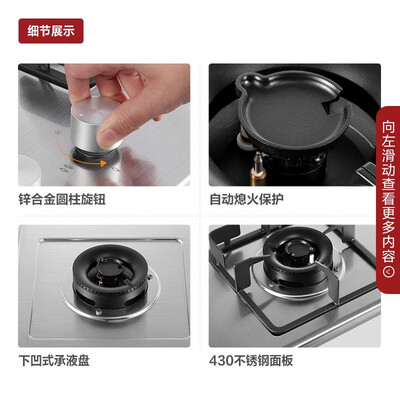 细节展示

锌合金圆柱旋钮

自动熄火保护

下凹式承液盘

430不锈钢面板

向左滑动查看更多内容