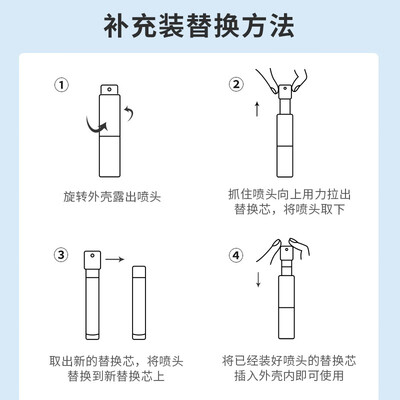 补充装替换方法

①

旋转外壳露出喷头

②

抓住喷头向上用力拉出替换芯，将喷头取下

③

取出新的替换芯，将喷头替换到新替换芯上

④

将已经装好喷头的替换芯插入外壳内即可使用