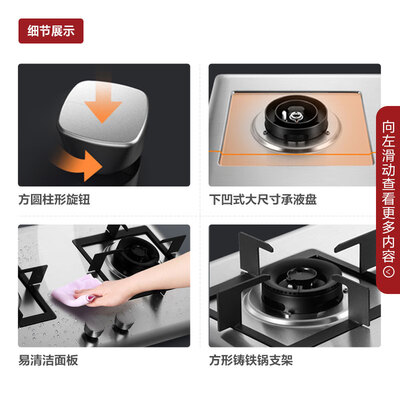 细节展示

方圆柱形旋钮

下凹式大尺寸承液盘

易清洁面板

方形铸铁锅支架

向左滑动查看更多内容