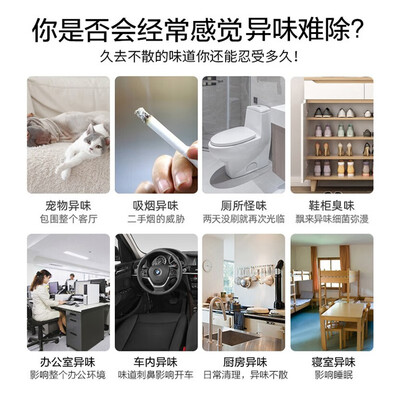 你是否会经常感觉异味难除?
久去不散的味道你还能忍受多久!

宠物异味
包围整个客厅

吸烟异味
二手烟的威胁

厕所怪味
两天没刷就再次光临

鞋柜臭味
飘来异味细菌弥漫

办公室异味
影响整个办公环境

车内异味
味道刺鼻影响开车

厨房异味
日常清理，异味不散

寝室异味
影响睡眠