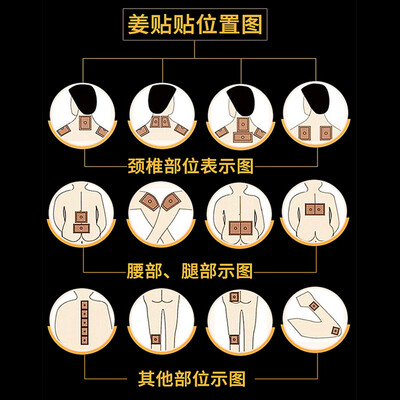 姜贴贴位置图

颈椎部位表示图

腰部、腿部示图

其他部位示图