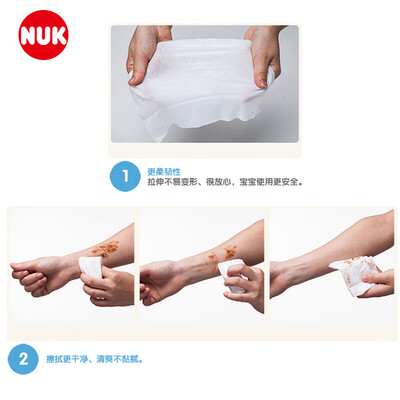 NUK

1
更柔韧性
拉伸不易变形、很放心，宝宝使用更安全。

2
擦拭更干净、清爽不黏腻。