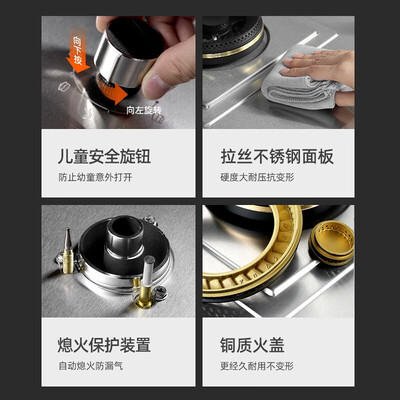 向下按

向左旋转

儿童安全旋钮
防止幼童意外打开

拉丝不锈钢面板
硬度大耐压抗变形

熄火保护装置
自动熄火防漏气

铜质火盖
更经久耐用不变形