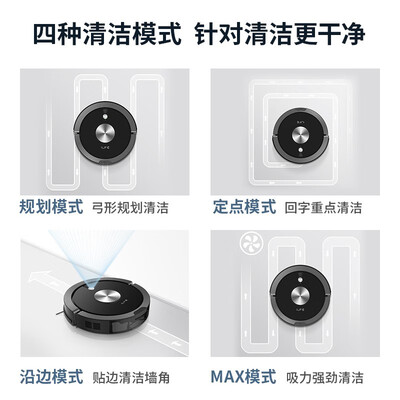 四种清洁模式 针对清洁更干净

ILIFE

规划模式 弓形规划清洁

ILIFE

定点模式 回字重点清洁

ILIFE

沿边模式 贴边清洁墙角

ILIFE

MAX模式 吸力强劲清洁