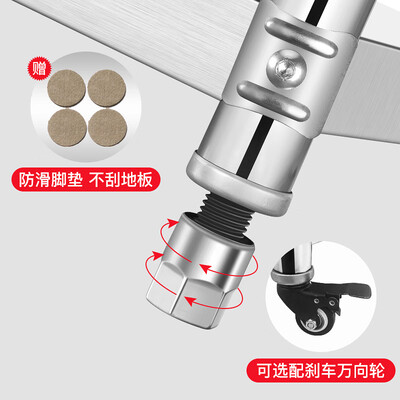 赠

防滑脚垫 不刮地板

可选配刹车万向轮