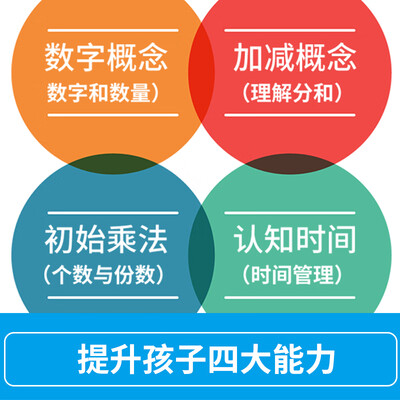 数字概念
数字和数量）

加减概念
（理解分和）

初始乘法
（个数与份数）

认知时间
（时间管理）

提升孩子四大能力