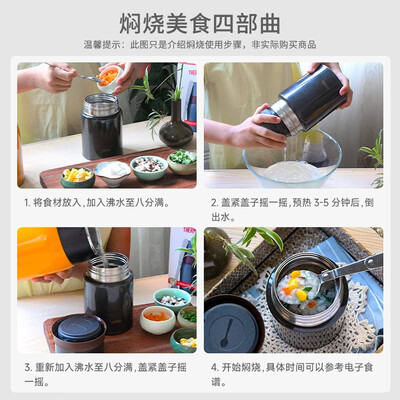 焖烧美食四部曲

温馨提示：此图只是介绍焖烧使用步骤，非实际购买商品

1. 将食材放入，加入沸水至八分满。

2. 盖紧盖子摇一摇，预热 3-5 分钟后，倒出水。

3. 重新加入沸水至八分满，盖紧盖子摇一摇。

4. 开始焖烧，具体时间可以参考电子食谱。