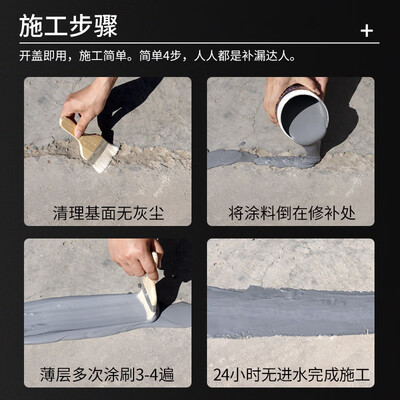 施工步骤

+

开盖即用，施工简单。简单4步，人人都是补漏达人。

清理基面无灰尘

将涂料倒在修补处

薄层多次涂刷3-4遍

24小时无进水完成施工