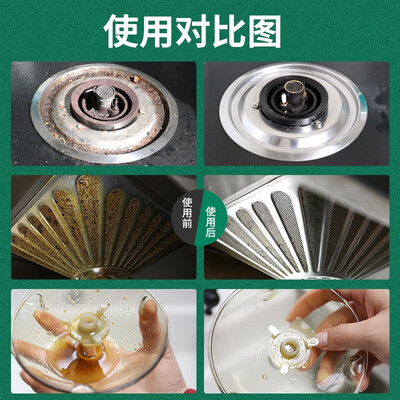 使用对比图

使用前

使用后