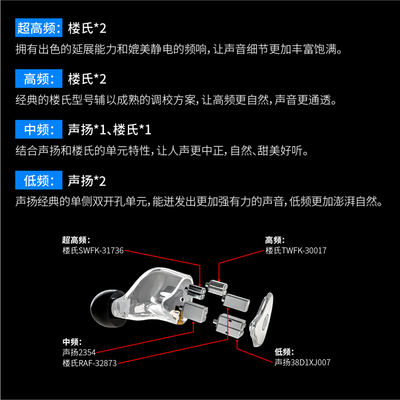 超高频: 楼氏*2
拥有出色的延展能力和媲美静电的频响,让声音细节更加丰富饱满。

高频: 楼氏*2
经典的楼氏型号辅以成熟的调校方案,让高频更自然,声音更通透。

中频: 声扬*1、楼氏*1
结合声扬和楼氏的单元特性,让人声更中正,自然、甜美好听。

低频: 声扬*2
声扬经典的单侧双开孔单元,能迸发出更加强有力的声音,低频更加澎湃自然。

超高频:
楼氏SWFK-31736

高频:
楼氏TWFK-30017

中频:
声扬2354
楼氏RAF-32873

低频:
声扬38D1XJ007