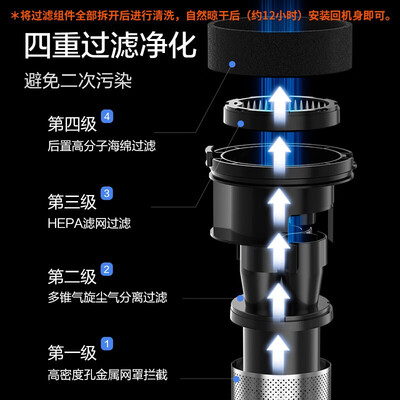 *将过滤组件全部拆开后进行清洗，自然晾干后（约12小时）安装回机身即可。

四重过滤净化

避免二次污染

第四级 4

后置高分子海绵过滤

第三级 3

HEPA滤网过滤

第二级 2

多锥气旋尘气分离过滤

第一级 1

高密度孔金属网罩拦截