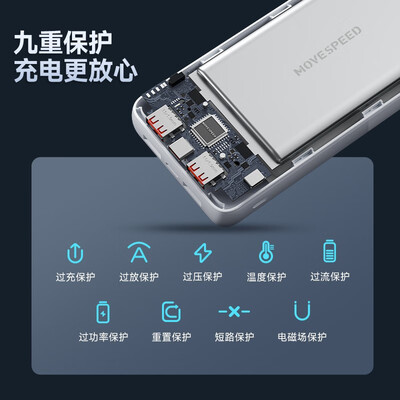 九重保护
充电更放心

MOVESPEED

过充保护
过放保护
过压保护
温度保护
过流保护
过功率保护
重置保护
短路保护
电磁场保护