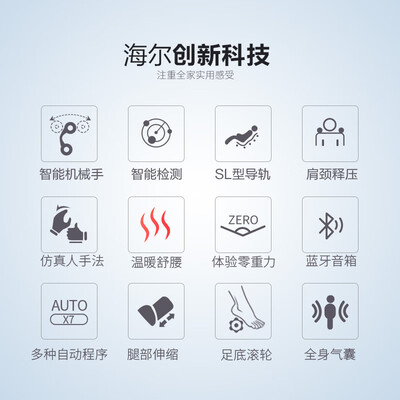 海尔创新科技
注重全家实用感受

智能机械手

智能检测

SL型导轨

肩颈释压

仿真人手法

温暖舒腰

ZERO

体验零重力

蓝牙音箱

AUTO
X7

多种自动程序

腿部伸缩

足底滚轮

全身气囊