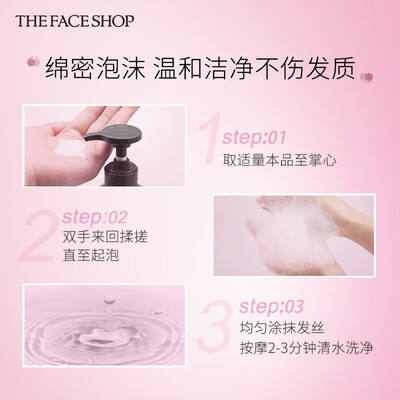 THE FACE SHOP

绵密泡沫 温和洁净不伤发质

1 step:01
取适量本品至掌心

2 step:02
双手来回揉搓
直至起泡

3 step:03
均匀涂抹发丝
按摩2-3分钟清水洗净