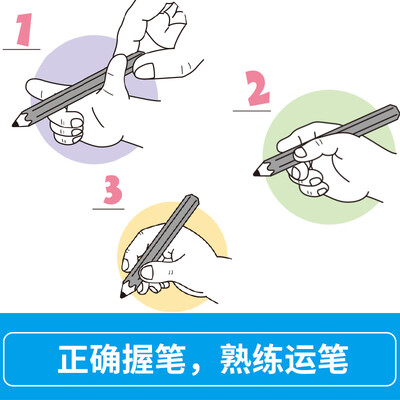 1

2

3

正确握笔，熟练运笔