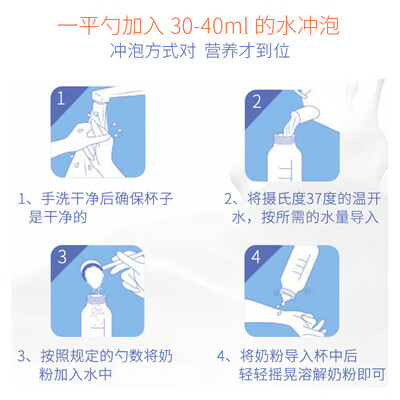 一平勺加入 30-40ml 的水冲泡
冲泡方式对 营养才到位

1

1、手洗干净后确保杯子是干净的

2

2、将摄氏度37度的温开水，按所需的水量导入

3

3、按照规定的勺数将奶粉加入水中

4

4、将奶粉导入杯中后轻轻摇晃溶解奶粉即可