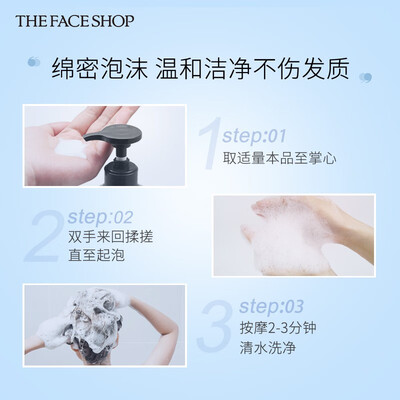 THE FACE SHOP

绵密泡沫 温和洁净不伤发质

1 step:01
取适量本品至掌心

2 step:02
双手来回揉搓
直至起泡

3 step:03
按摩2-3分钟
清水洗净