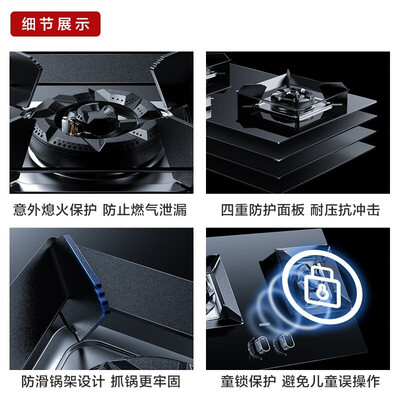 细节展示

意外熄火保护 防止燃气泄漏

四重防护面板 耐压抗冲击

防滑锅架设计 抓锅更牢固

童锁保护 避免儿童误操作