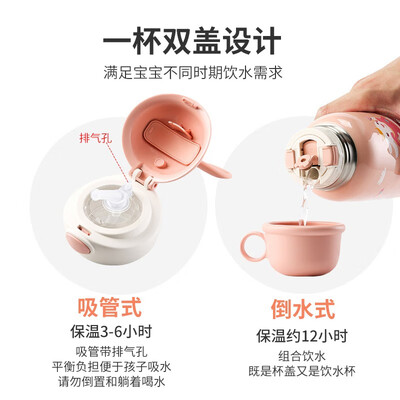 一杯双盖设计

满足宝宝不同时期饮水需求

排气孔

吸管式

保温3-6小时

吸管带排气孔
平衡负担便于孩子吸水
请勿倒置和躺着喝水

倒水式

保温约12小时

组合饮水
既是杯盖又是饮水杯