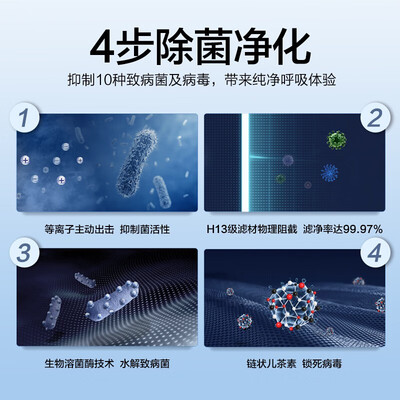 4步除菌净化

抑制10种致病菌及病毒，带来纯净呼吸体验

1

等离子主动出击 抑制菌活性

2

H13级滤材物理阻截 滤净率达99.97%

3

生物溶菌酶技术 水解致病菌

4

链状儿茶素 锁死病毒