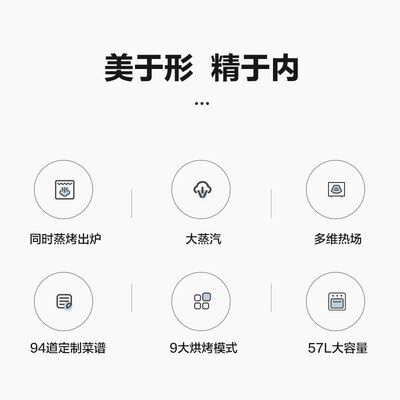 美于形 精于内

...

同时蒸烤出炉

大蒸汽

多维热场

94道定制菜谱

9大烘烤模式

57L大容量