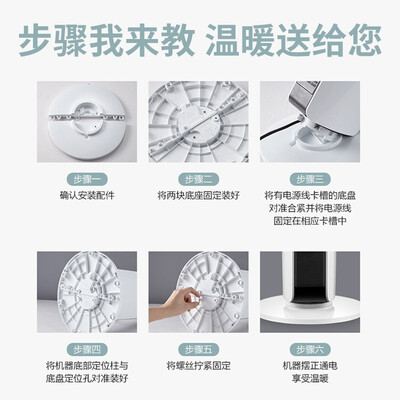 步骤我来教 温暖送给您

步骤一
确认安装配件

步骤二
将两块底座固定装好

步骤三
将有电源线卡槽的底盘对准合紧并将电源线固定在相应卡槽中

步骤四
将机器底部定位柱与底盘定位孔对准装好

步骤五
将螺丝拧紧固定

步骤六
机器摆正通电享受温暖