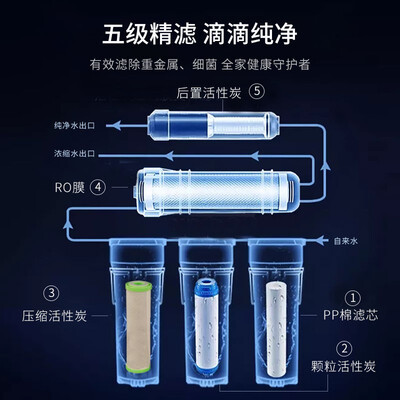 五级精滤 滴滴纯净

有效滤除重金属、细菌 全家健康守护者

后置活性炭 ⑤

纯净水出口

浓缩水出口

RO膜 ④

自来水

③
压缩活性炭

①
PP棉滤芯

②
颗粒活性炭