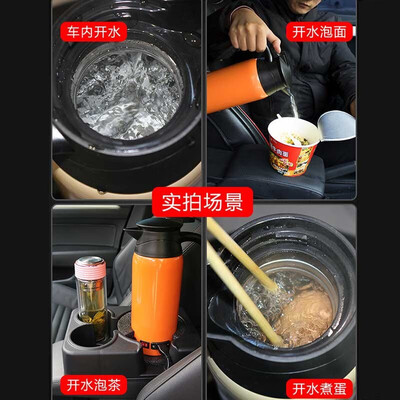 车内开水

开水泡面

实拍场景

开水泡茶

开水煮蛋