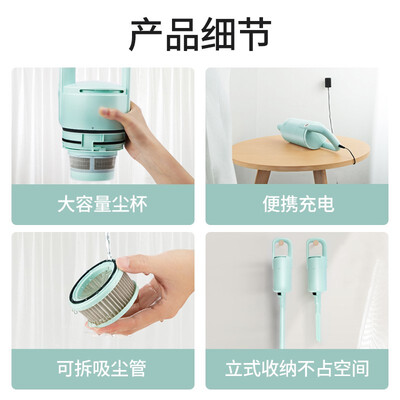 产品细节

大容量尘杯

便携充电

可拆吸尘管

立式收纳不占空间